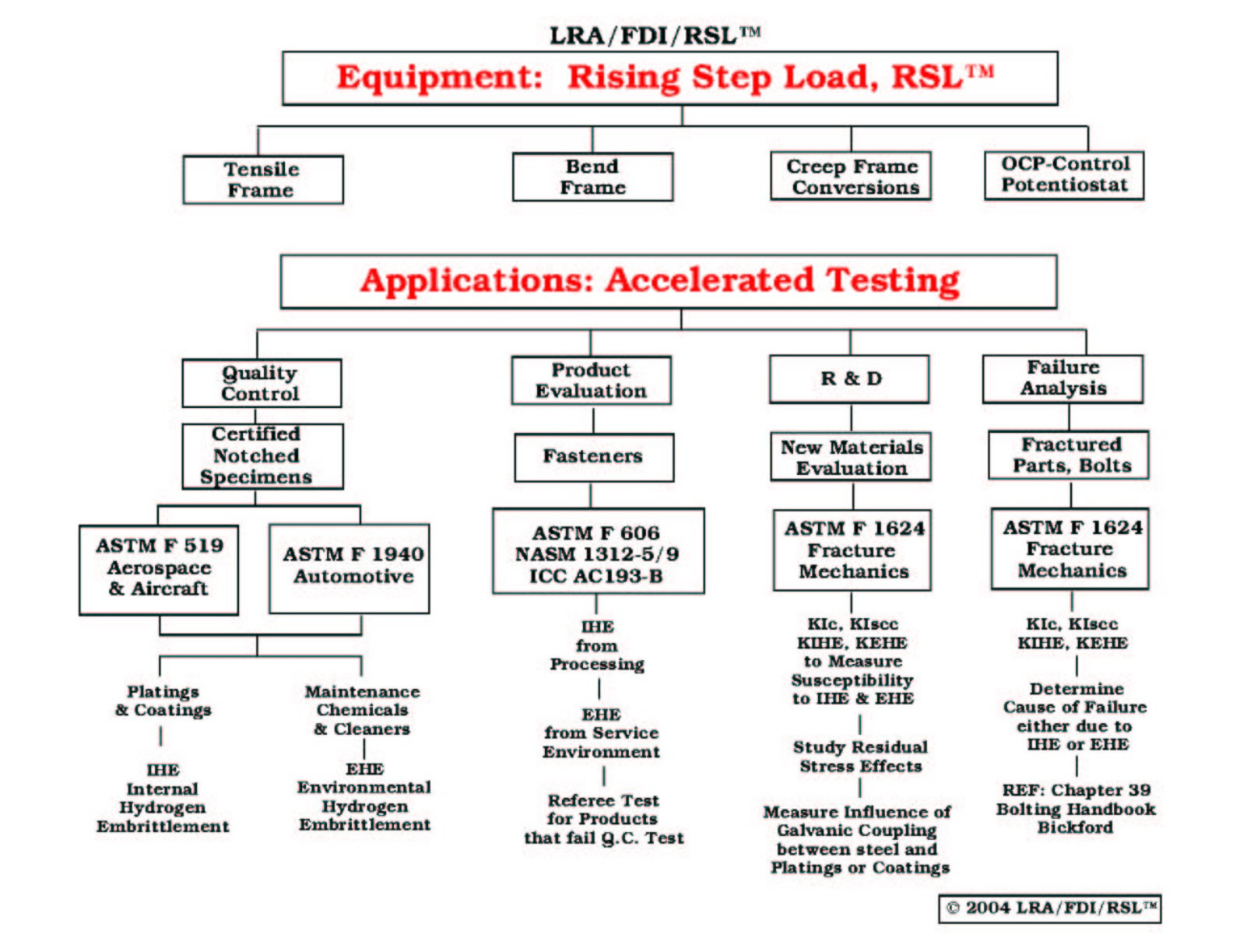 LRA/FDI/RSL™

Equipment: Rising Step Load, RSL™

Tensile Frame

Bend Frame

Creep Frame Conversions

OCP-Control Potentiostat

Applications: Accelerated Testing

Quality Control

Certified Notched Specimens

ASTM F 519 Aerospace & Aircraft

ASTM F 1940 Automotive

Platings & Coatings

IHE Internal Hydrogen Embrittlement

Maintenance Chemicals & Cleaners

EHE Environmental Hydrogen Embrittlement

Product Evaluation

Fasteners

ASTM F 606 NASM 1312-5/9 ICC AC193-B

IHE from Processing

EHE from Service Environment

Referee Test for Products that fail Q.C. Test

R & D

New Materials Evaluation

ASTM F 1624 Fracture Mechanics

KIc, KIscc KIHE, KEHE to Measure Susceptibility to IHE & EHE

Study Residual Stress Effects

Measure Influence of Galvanic Coupling between steel and Platings or Coatings

Failure Analysis

Fractured Parts, Bolts

ASTM F 1624 Fracture Mechanics

KIc, KIscc KIHE, KEHE

Determine Cause of Failure either due to IHE or EHE

REF: Chapter 39 Bolting Handbook Bickford

© 2004 LRA/FDI/RSL™